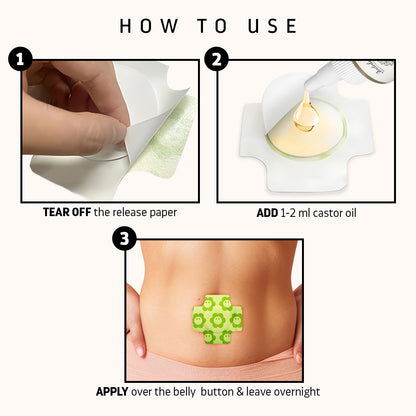 HOW TO USE

1

TEAR OFF the release paper

2

ADD 1-2 ml castor oil

3

APPLY over the belly button & leave overnight